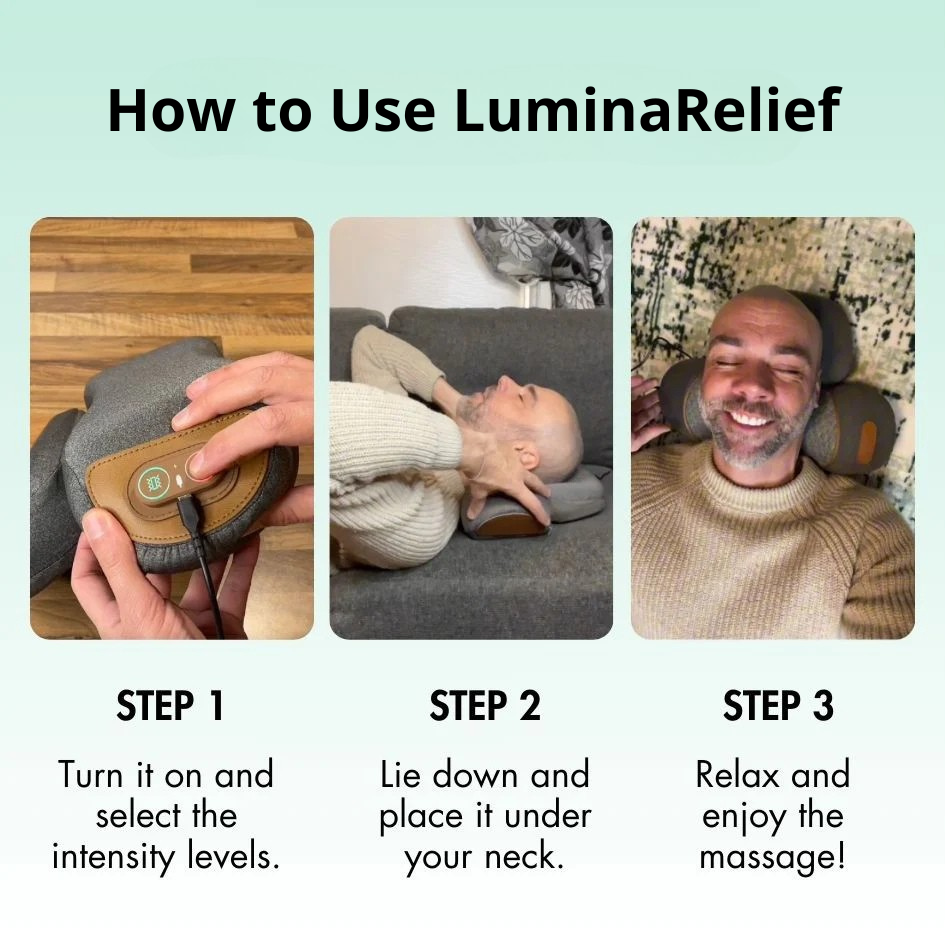 How to Use LuminaRelief

STEP 1

Turn it on and select the intensity levels.

STEP 2

Lie down and place it under your neck.

STEP 3

Relax and enjoy the massage!